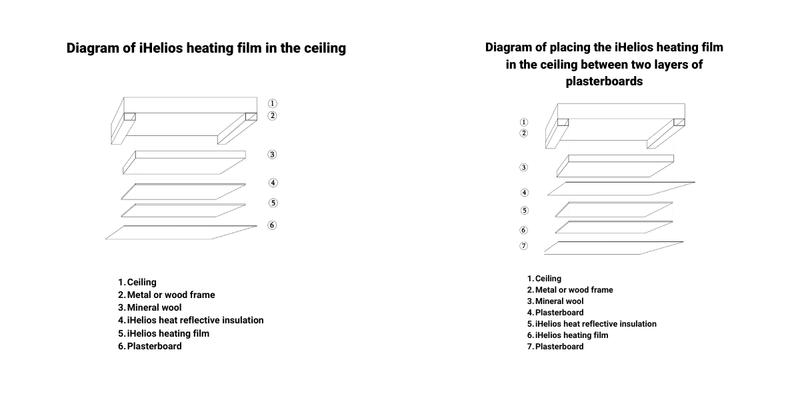 Diagram of iHelios heating film in the ceiling

①
②
③
④
⑤
⑥

1. Ceiling
2. Metal or wood frame
3. Mineral wool
4. iHelios heat reflective insulation
5. iHelios heating film
6. Plasterboard

Diagram of placing the iHelios heating film in the ceiling between two layers of plasterboards

①
②
③
④
⑤
⑥
⑦

1. Ceiling
2. Metal or wood frame
3. Mineral wool
4. Plasterboard
5. iHelios heat reflective insulation
6. iHelios heating film
7. Plasterboard